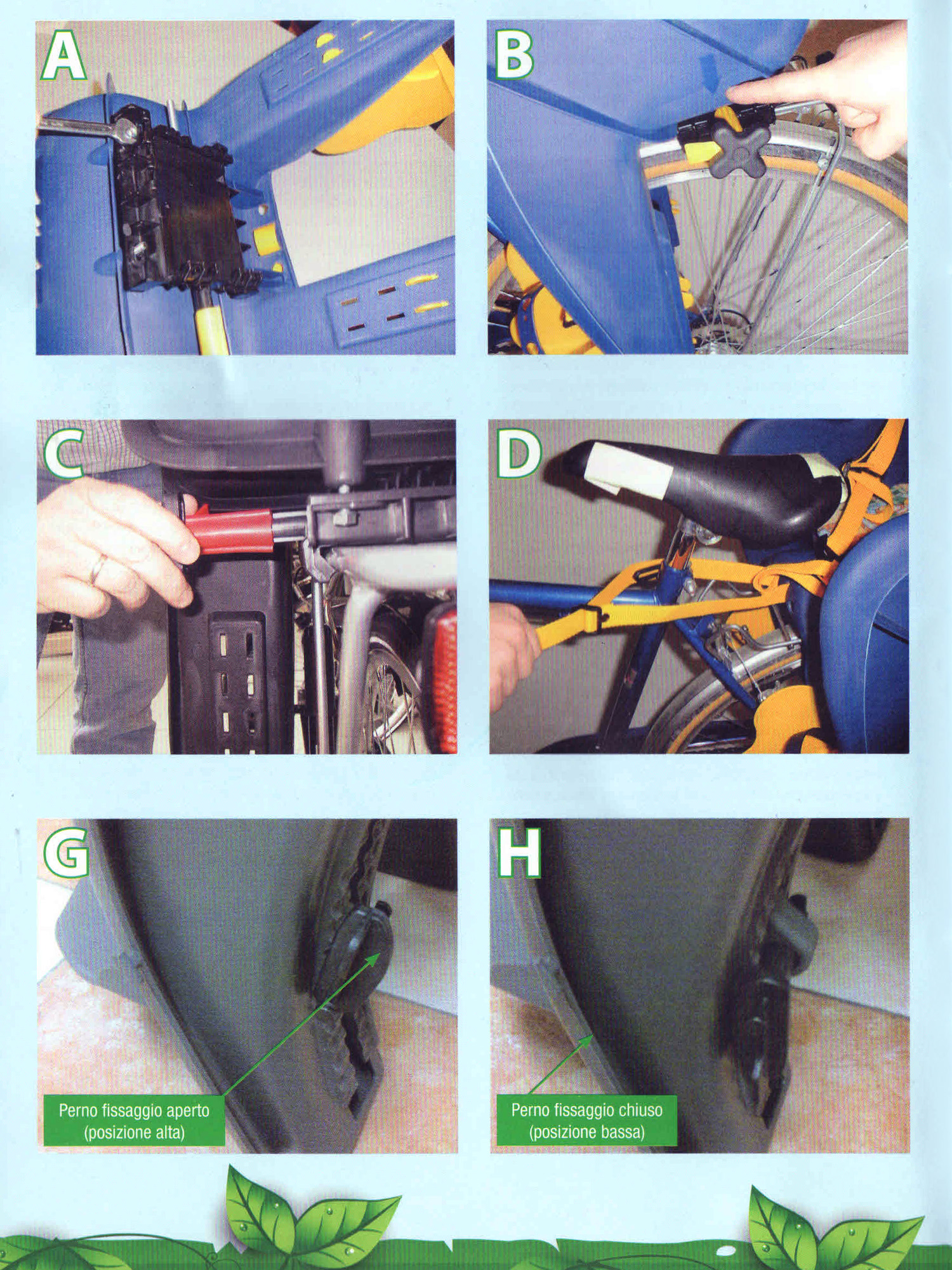 A

B

C

D

G

Perno fissaggio aperto (posizione alta)

H

Perno fissaggio chiuso (posizione bassa)