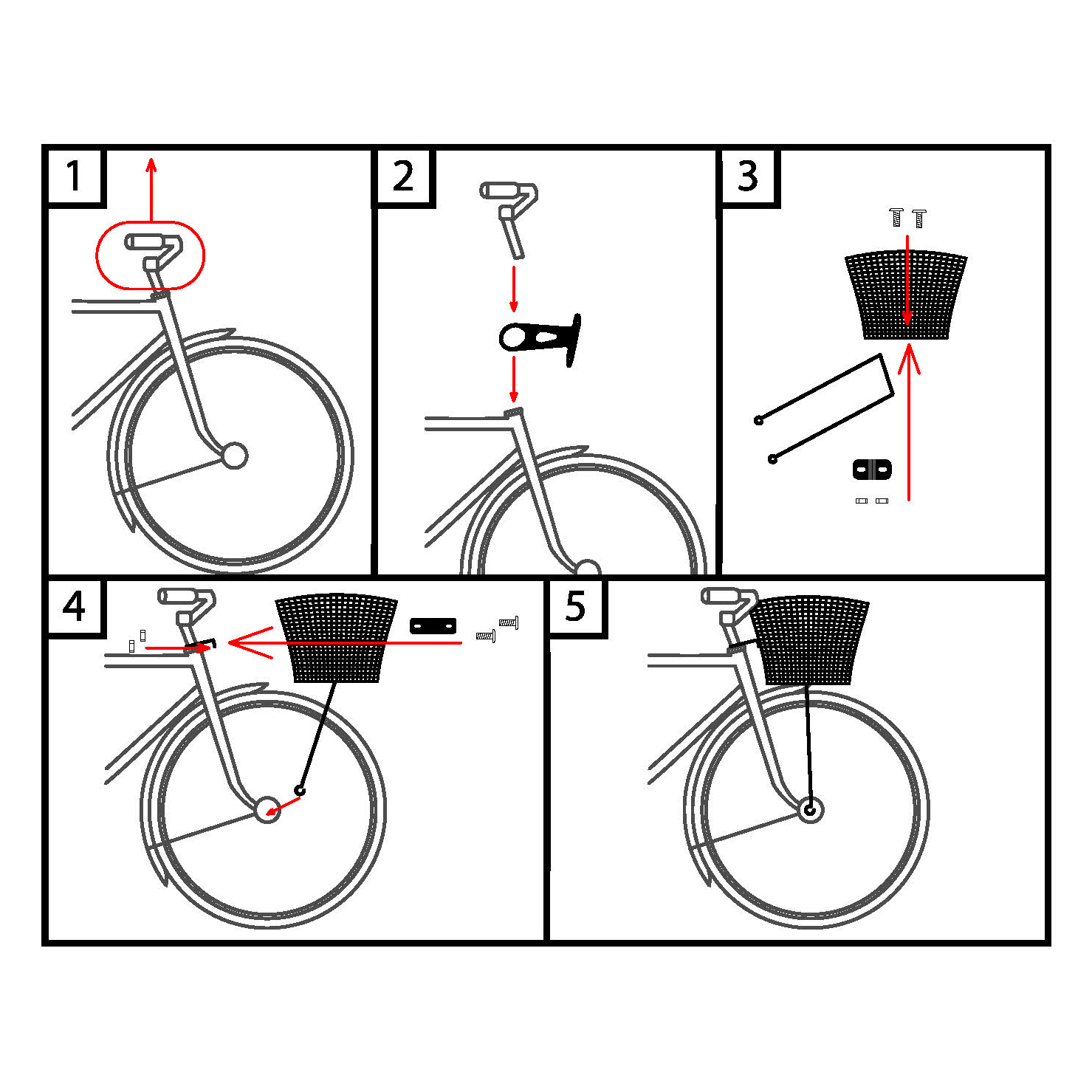 1

2

3

4

5